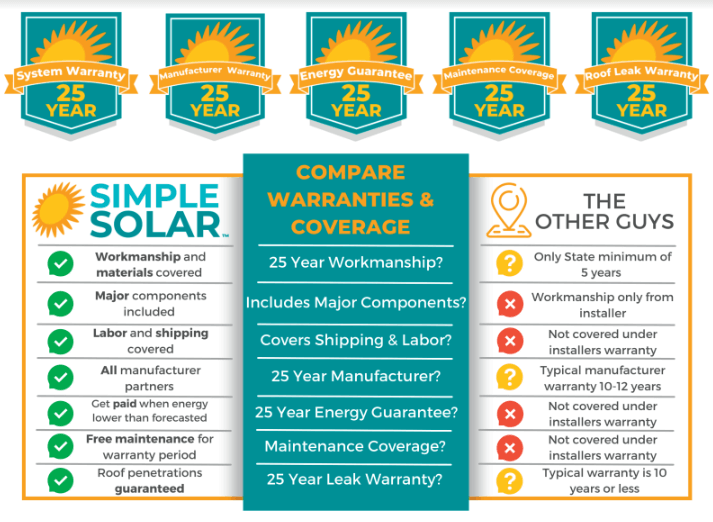 System Warranty 25 YEAR

Manufacturer Warranty 25 YEAR

Energy Guarantee 25 YEAR

Maintenance Coverage 25 YEAR

Roof Leak Warranty 25 YEAR

SIMPLE SOLAR™

Workmanship and materials covered

Major components included

Labor and shipping covered

All manufacturer partners

Get paid when energy lower than forecasted

Free maintenance for warranty period

Roof penetrations guaranteed

COMPARE WARRANTIES & COVERAGE

25 Year Workmanship?

Includes Major Components?

Covers Shipping & Labor?

25 Year Manufacturer?

25 Year Energy Guarantee?

Maintenance Coverage?

25 Year Leak Warranty?

THE OTHER GUYS

Only State minimum of 5 years

Workmanship only from installer

Not covered under installers warranty

Typical manufacturer warranty 10-12 years

Not covered under installers warranty

Not covered under installers warranty

Typical warranty is 10 years or less